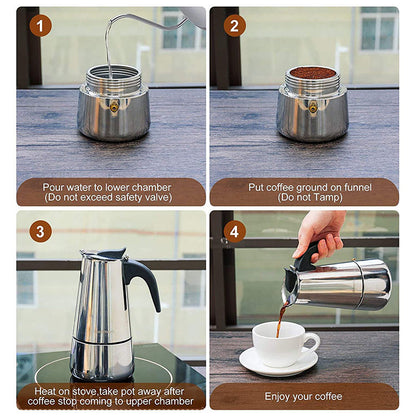 1

Pour water to lower chamber
(Do not exceed safety valve)

2

Put coffee ground on funnel
(Do not Tamp)

3

Heat on stove,take pot away after coffee stop coming to upper chamber

4

Enjoy your coffee